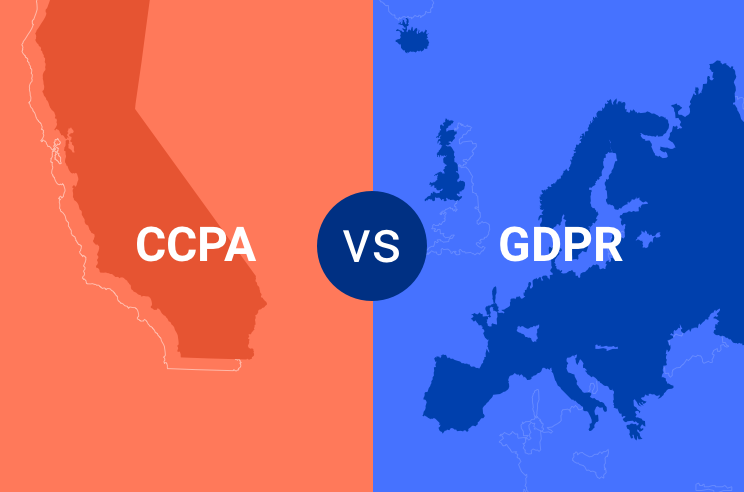 CCPA VS GDPR